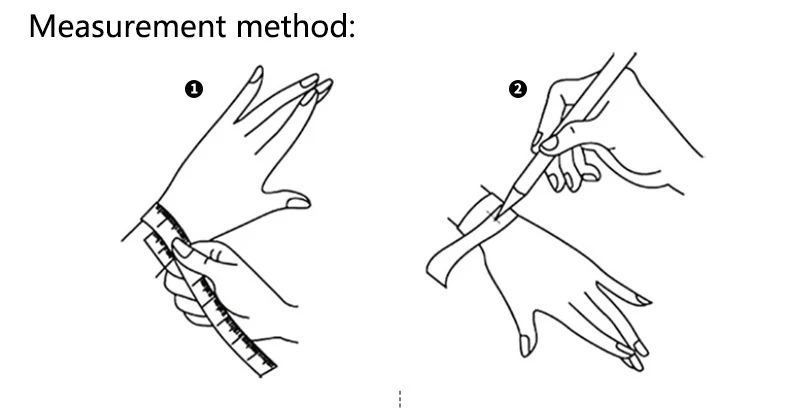 Measurement method:

❶

❷